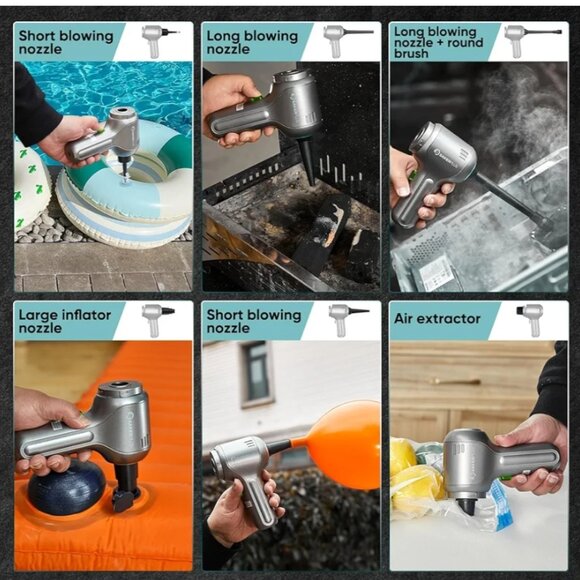 Short blowing nozzle

Long blowing nozzle

Long blowing nozzle + round brush

Large inflator nozzle

Short blowing nozzle

Air extractor